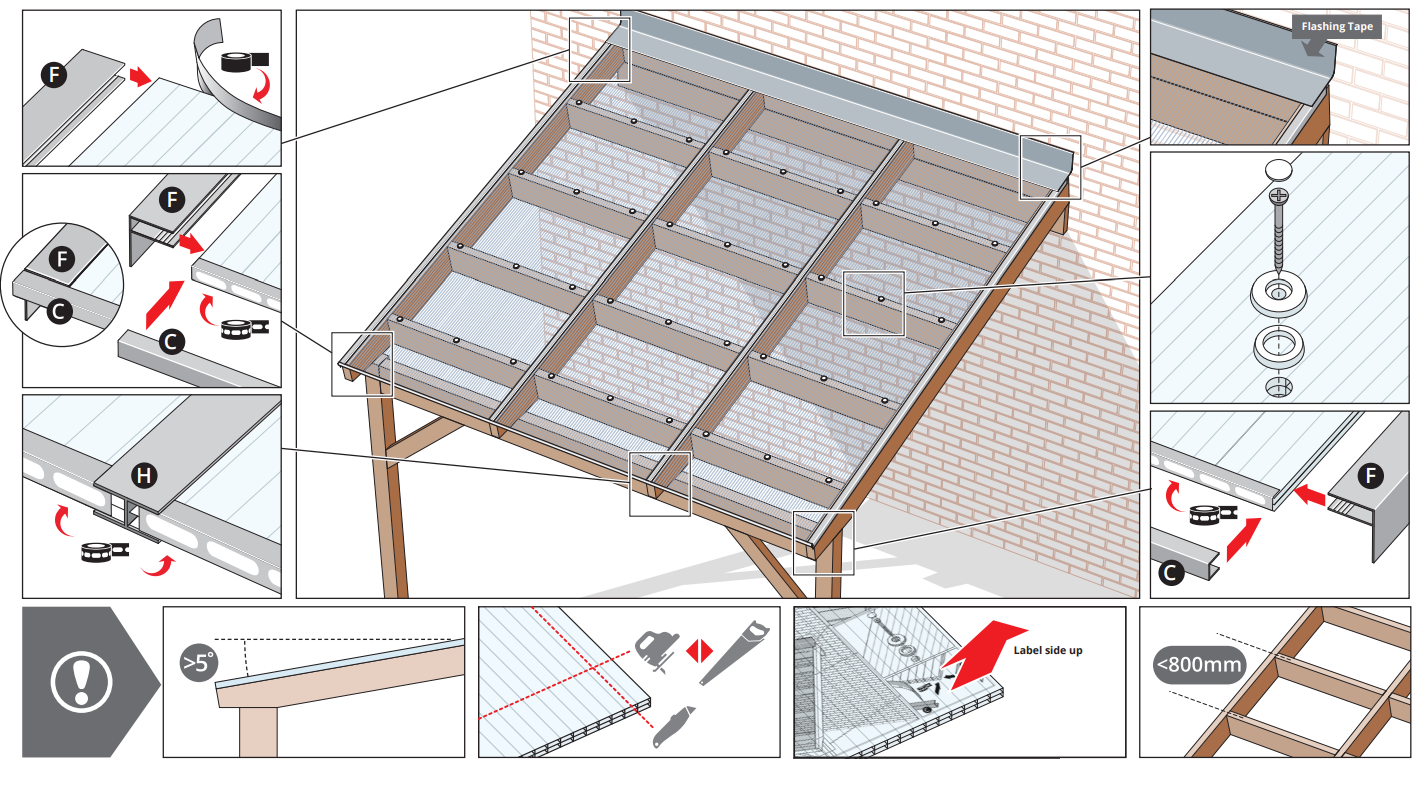 F

F

F

C

C

H

Flashing Tape

F

C

>5°

Label side up

<800mm